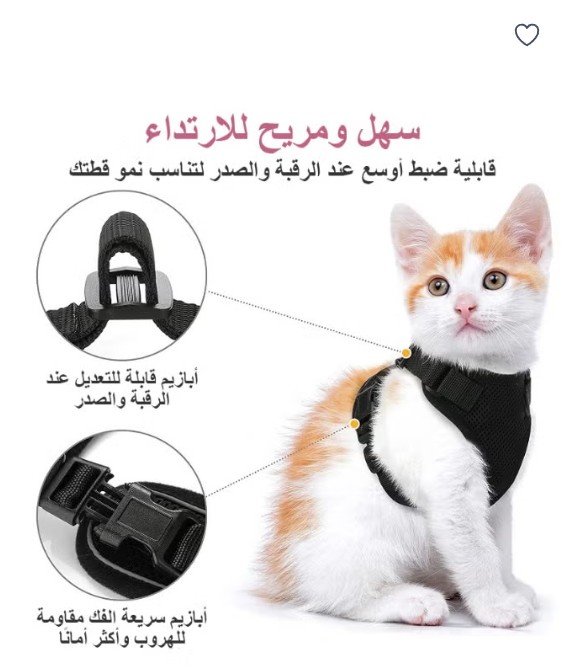 سهل ومريح للارتداء
قابلية ضبط أوسع عند الرقبة والصدر لتناسب نمو قطتك

أبازيم قابلة للتعديل عند الرقبة والصدر

أبازيم سريعة الفك مقاومة للهروب وأكثر أمانًا